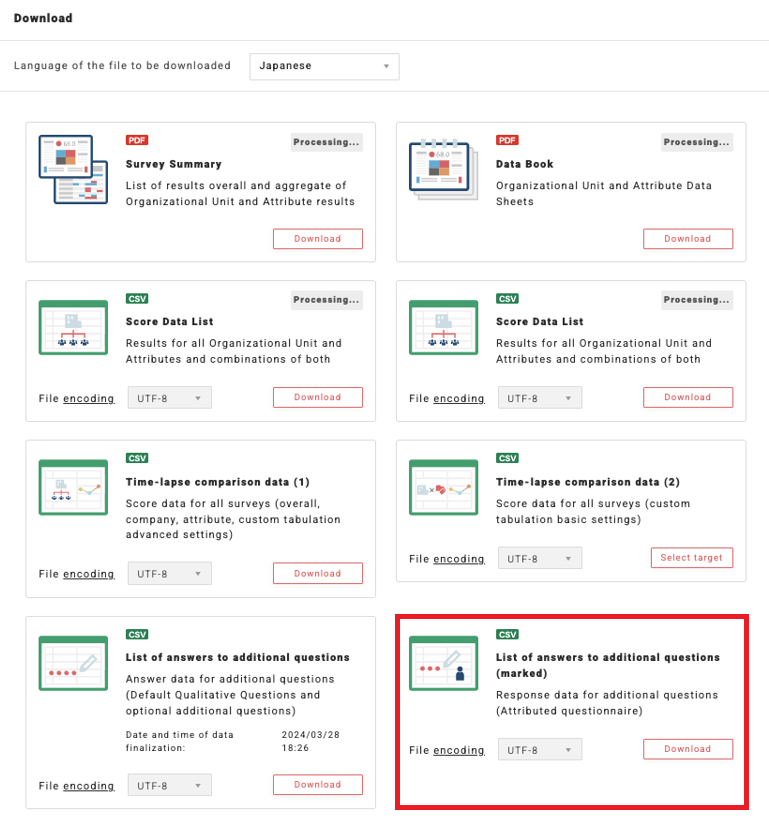 Download

Language of the file to be downloaded Japanese

PDF
Processing...
Survey Summary
List of results overall and aggregate of Organizational Unit and Attribute results
Download

PDF
Processing...
Data Book
Organizational Unit and Attribute Data Sheets
Download

CSV
Processing...
Score Data List
Results for all Organizational Unit and Attributes and combinations of both
File encoding UTF-8
Download

CSV
Processing...
Score Data List
Results for all Organizational Unit and Attributes and combinations of both
File encoding UTF-8
Download

CSV
Time-lapse comparison data (1)
Score data for all surveys (overall, company, attribute, custom tabulation advanced settings)
File encoding UTF-8
Download

CSV
Time-lapse comparison data (2)
Score data for all surveys (custom tabulation basic settings)
File encoding UTF-8
Select target

CSV
List of answers to additional questions
Answer data for additional questions (Default Qualitative Questions and optional additional questions)
Date and time of data finalization: 2024/03/28 18:26
File encoding UTF-8
Download

CSV
List of answers to additional questions (marked)
Response data for additional questions (Attributed questionnaire)
File encoding UTF-8
Download